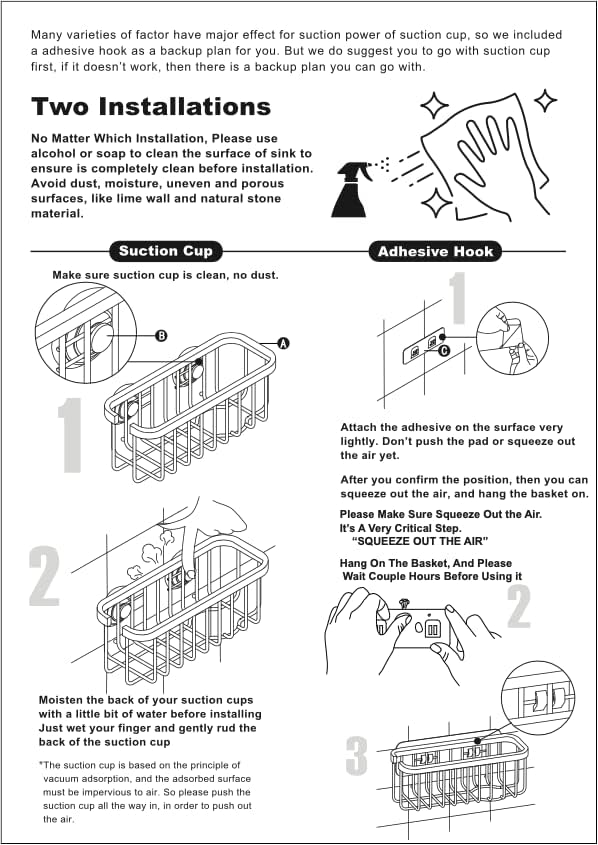 Many varieties of factor have major effect for suction power of suction cup, so we included a adhesive hook as a backup plan for you. But we do suggest you to go with suction cup first, if it doesn't work, then there is a backup plan you can go with.

Two Installations

No Matter Which Installation, Please use alcohol or soap to clean the surface of sink to ensure is completely clean before installation. Avoid dust, moisture, uneven and porous surfaces, like lime wall and natural stone material.

Suction Cup

Make sure suction cup is clean, no dust.

B

A

1

2

Moisten the back of your suction cups with a little bit of water before installing Just wet your finger and gently rud the back of the suction cup

*The suction cup is based on the principle of vacuum adsorption, and the adsorbed surface must be impervious to air. So please push the suction cup all the way in, in order to push out the air.

Adhesive Hook

1

C

Attach the adhesive on the surface very lightly. Don't push the pad or squeeze out the air yet.

After you confirm the position, then you can squeeze out the air, and hang the basket on.

Please Make Sure Squeeze Out the Air. It's A Very Critical Step. "SQUEEZE OUT THE AIR"

Hang On The Basket, And Please Wait Couple Hours Before Using it

2

3